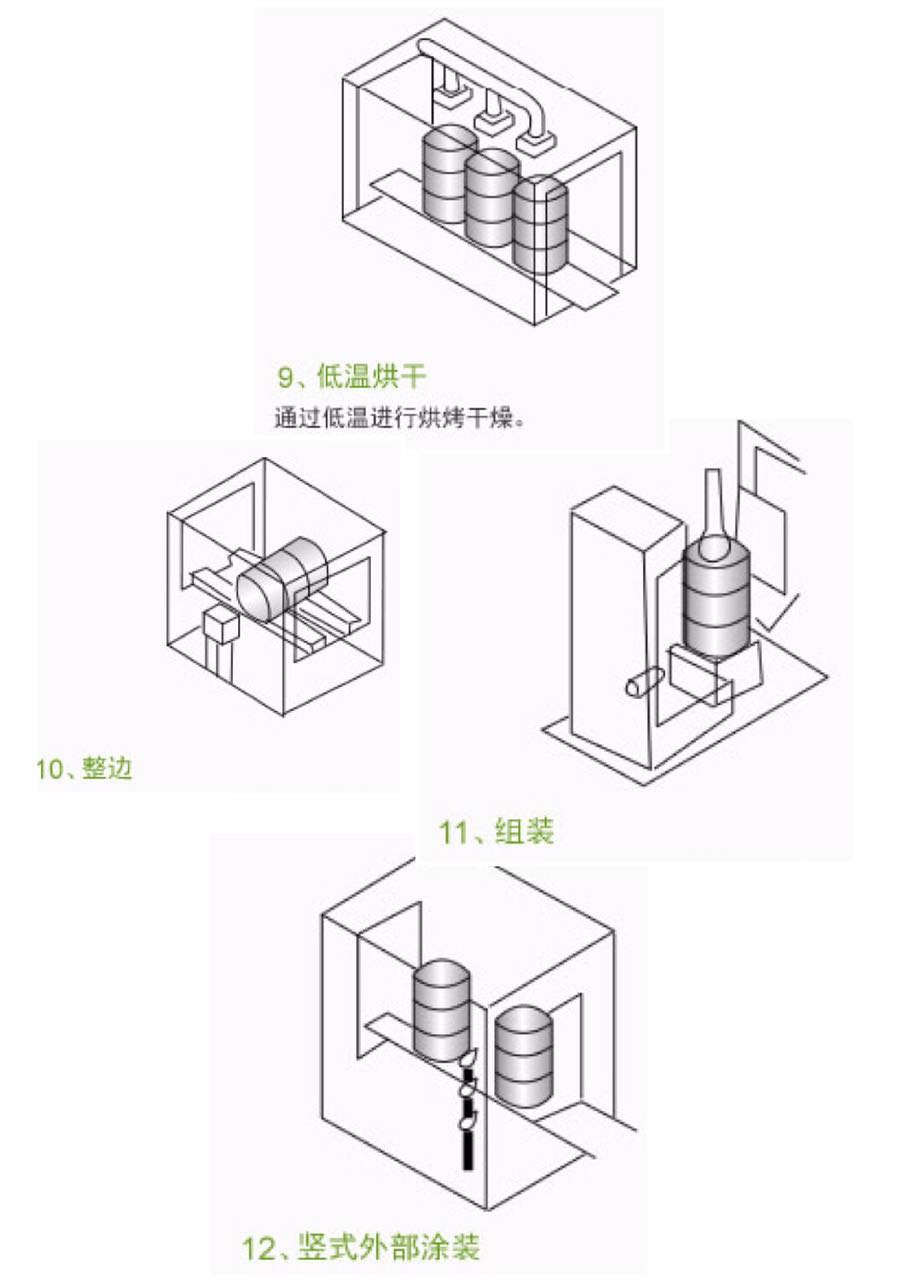 9、低温烘干

通过低温进行烘烤干燥。

10、整边

11、组装

12、竖式外部涂装