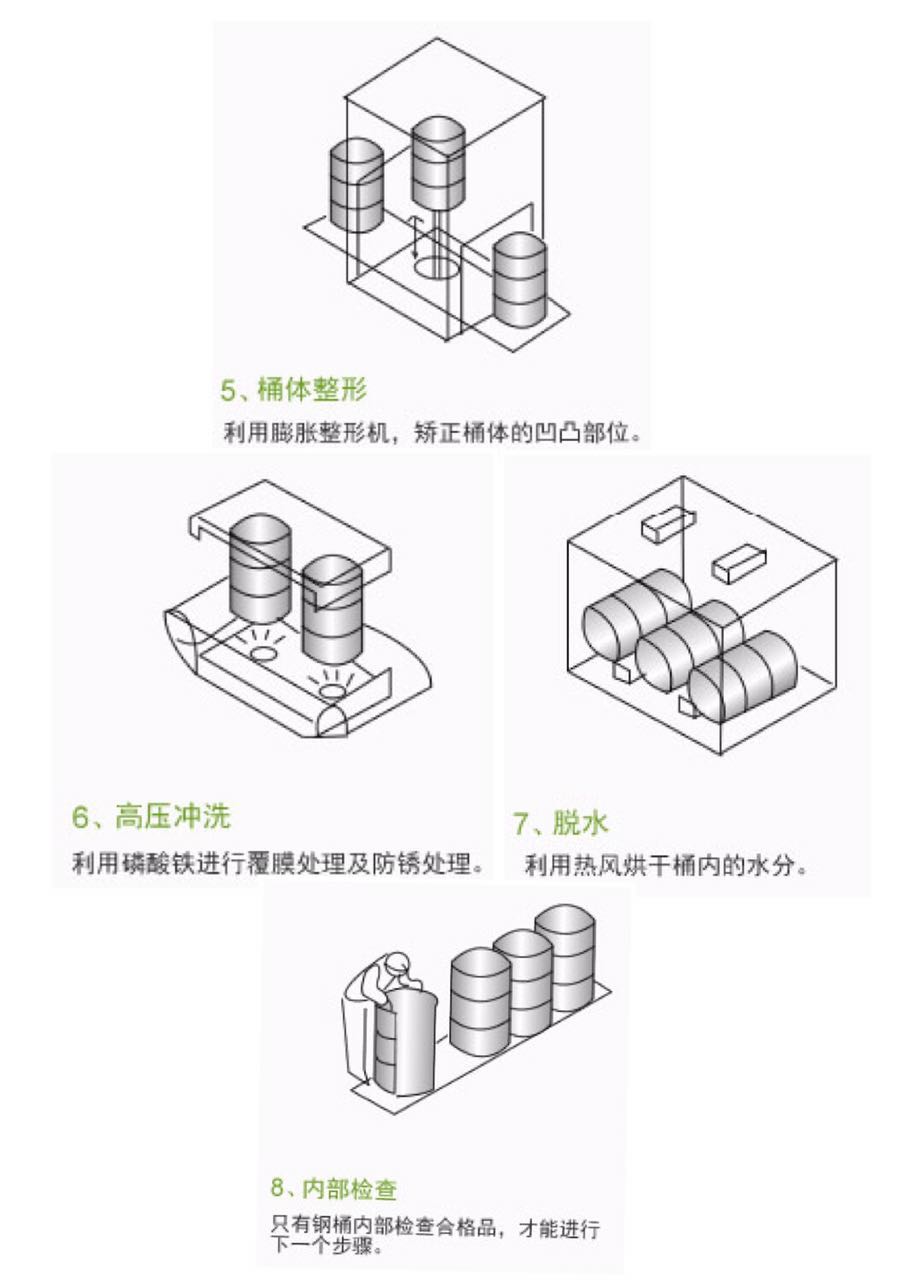 5、桶体整形
利用膨胀整形机，矫正桶体的凹凸部位。

6、高压冲洗
利用磷酸铁进行覆膜处理及防锈处理。

7、脱水
利用热风烘干桶内的水分。

8、内部检查
只有钢桶内部检查合格品，才能进行下一个步骤。