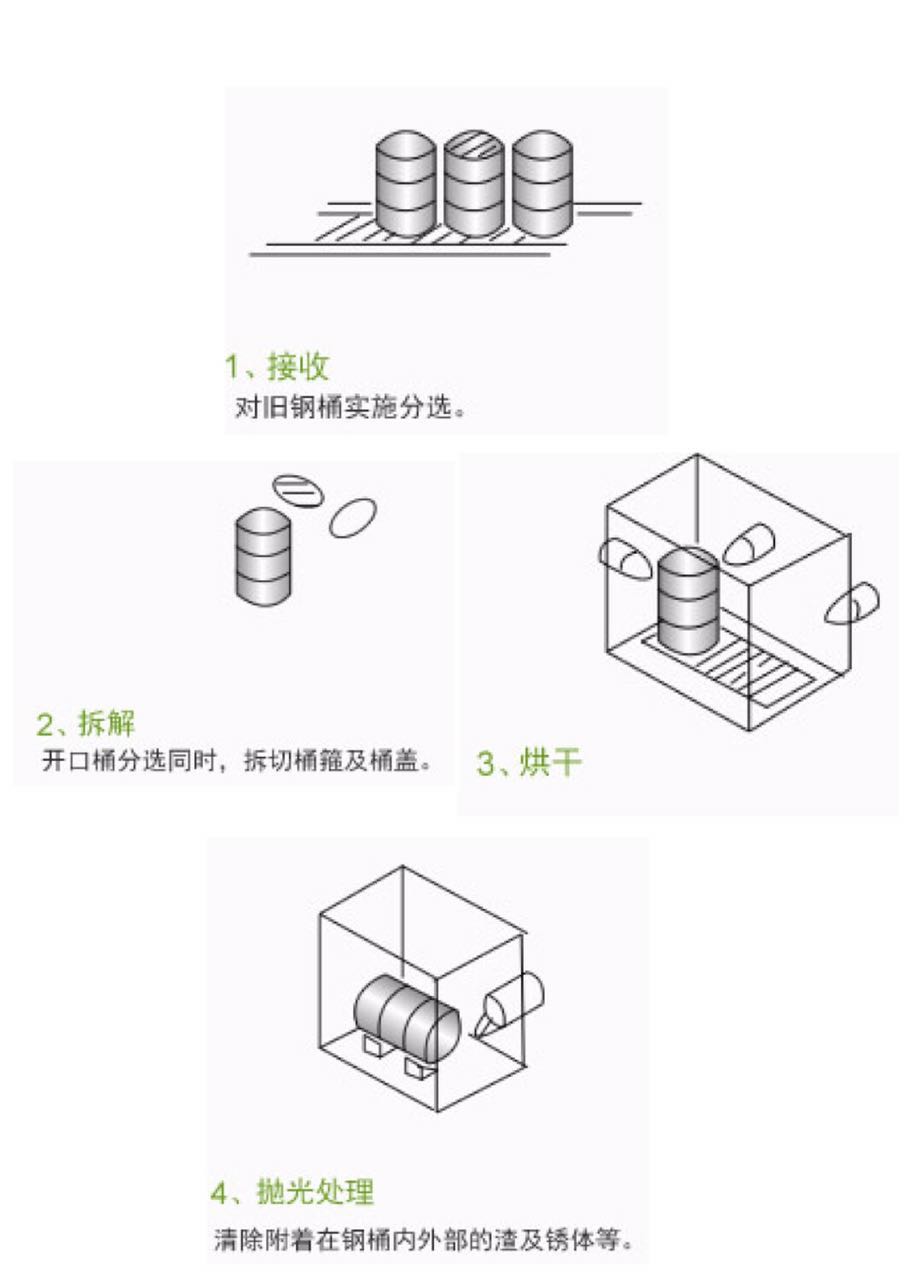 1、接收
对旧钢桶实施分选。

2、拆解
开口桶分选同时，拆切桶箍及桶盖。

3、烘干

4、抛光处理
清除附着在钢桶内外部的渣及锈体等。